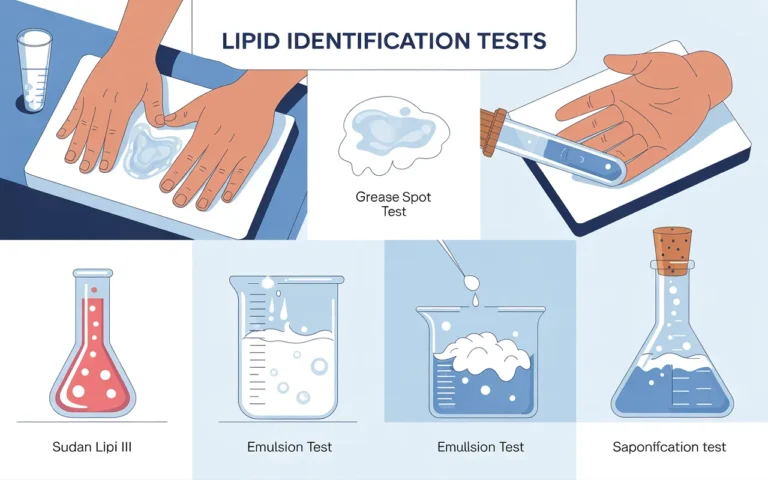 LIPID IDENTIFICATION TESTS

Grease Spot Test

Sudan Lipi III

Emulsion Test

Emullsion Test

Saponifcation test